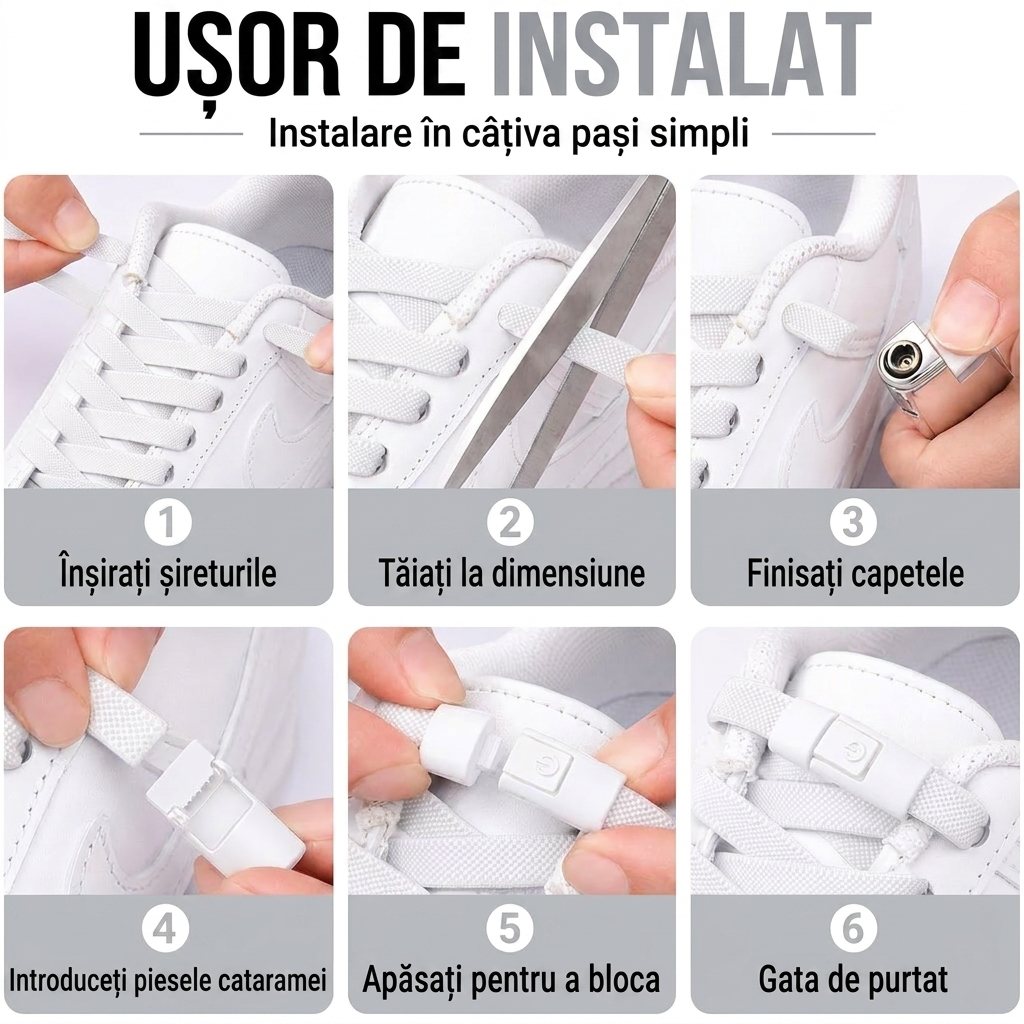 UȘOR DE INSTALAT

Instalare în câțiva pași simpli

1
Înșirați șireturile

2
Tăiați la dimensiune

3
Finisați capetele

4
Introduceți piesele cataramei

5
Apăsați pentru a bloca

6
Gata de purtat