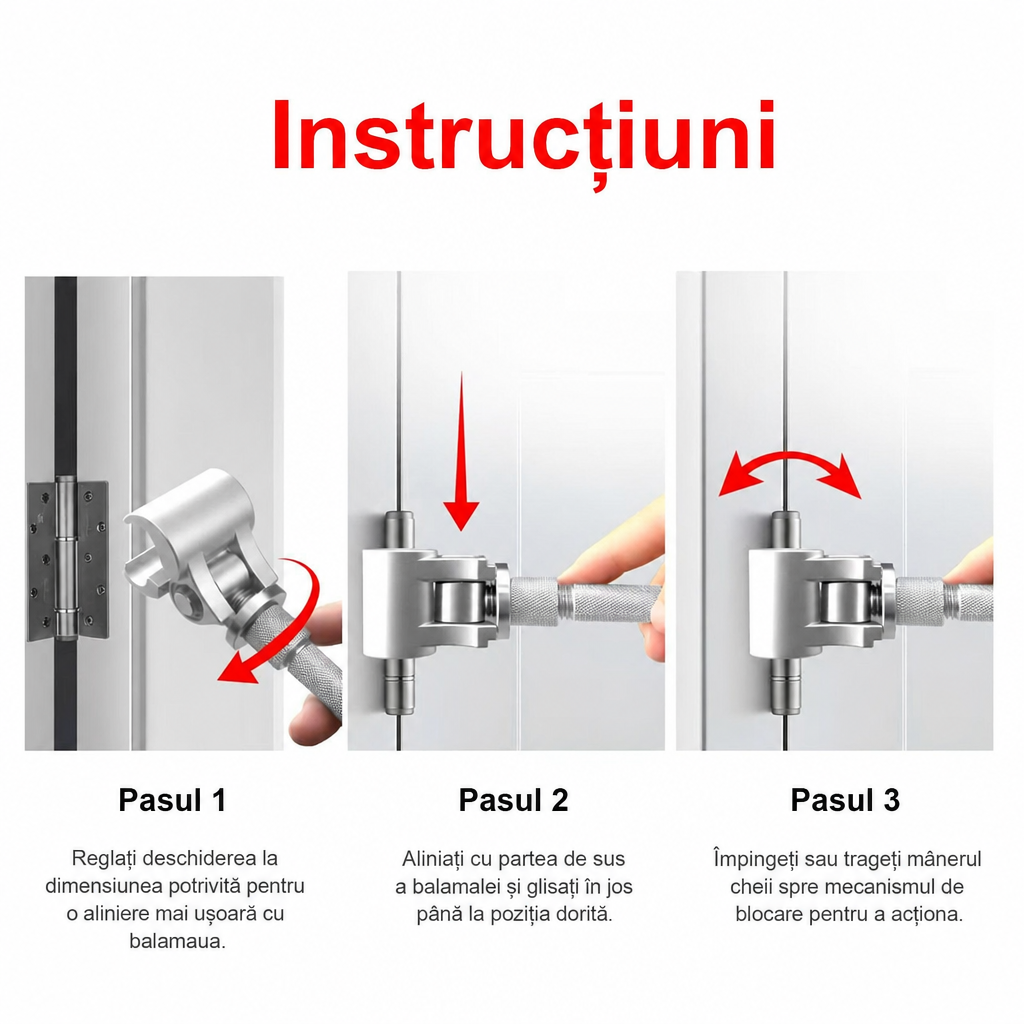 Instrucțiuni

Pasul 1

Reglați deschiderea la dimensiunea potrivită pentru o aliniere mai ușoară cu balamaua.

Pasul 2

Aliniați cu partea de sus a balamalei și glisați în jos până la poziția dorită.

Pasul 3

Împingeți sau trageți mânerul cheii spre mecanismul de blocare pentru a acționa.