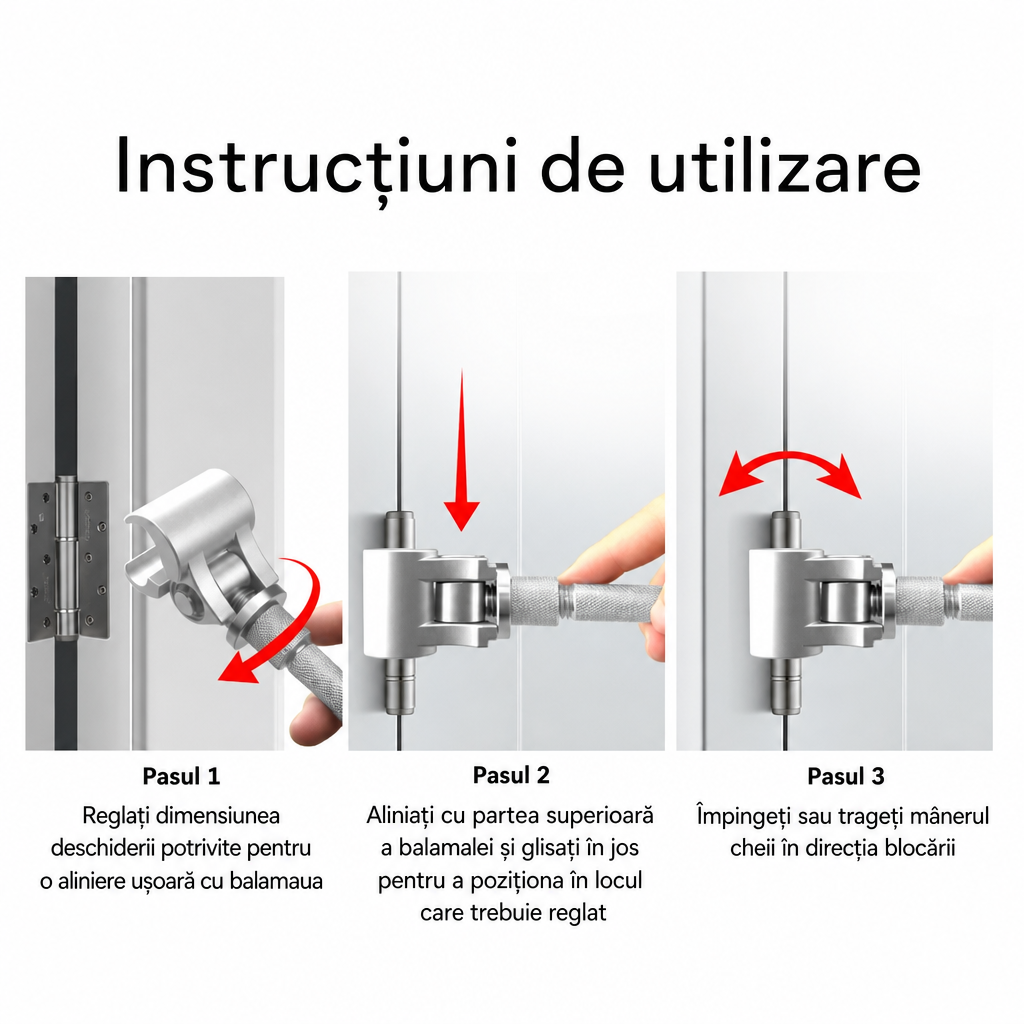 Instrucțiuni de utilizare

Pasul 1

Reglați dimensiunea deschiderii potrivite pentru o aliniere ușoară cu balamaua

Pasul 2

Aliniați cu partea superioară a balamalei și glisați în jos pentru a poziționa în locul care trebuie reglat

Pasul 3

Împingeți sau trageți mânerul cheii în direcția blocării