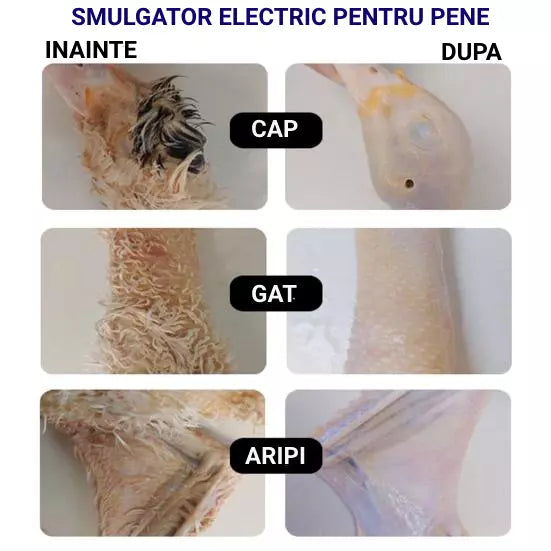 SMULGATOR ELECTRIC PENTRU PENE

INAINTE

DUPA

CAP

GAT

ARIPI