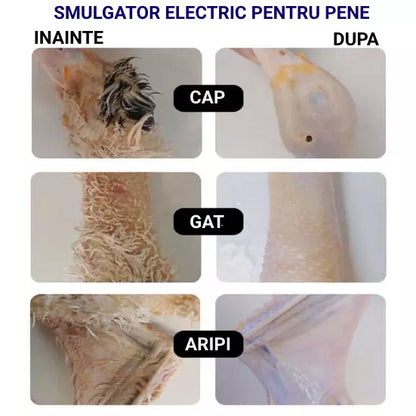 SMULGATOR ELECTRIC PENTRU PENE

INAINTE

DUPA

CAP

GAT

ARIPI