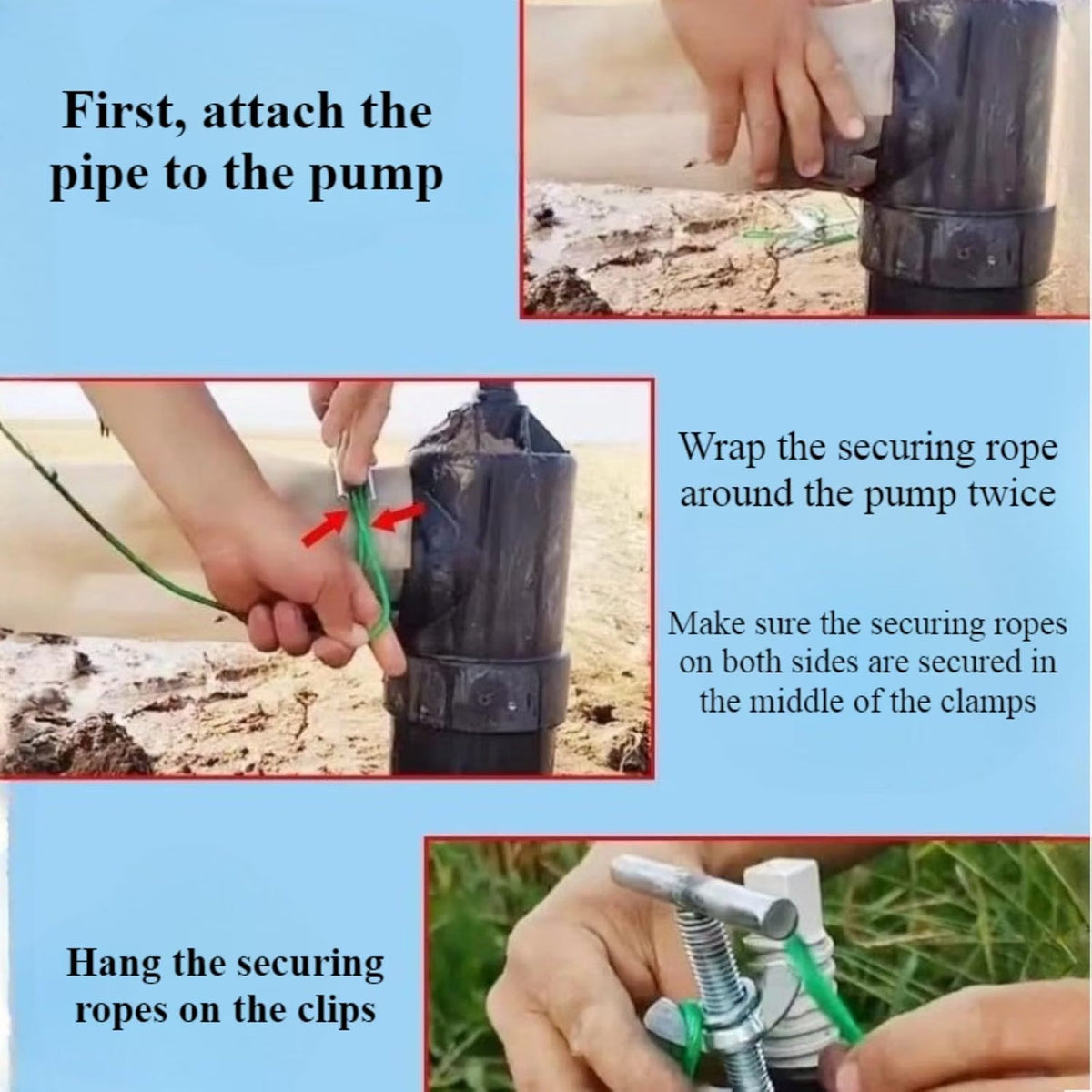 First, attach the pipe to the pump

Wrap the securing rope around the pump twice

Make sure the securing ropes on both sides are secured in the middle of the clamps

Hang the securing ropes on the clips