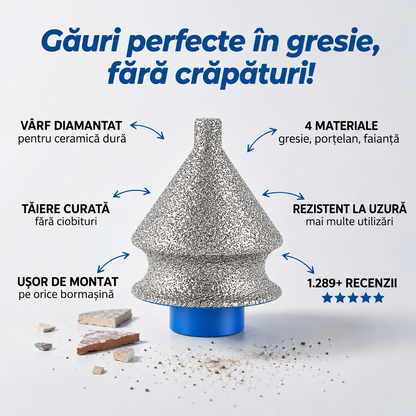 Găuri perfecte în gresie, fără crăpături!

VÂRF DIAMANTAT
pentru ceramică dură

TĂIERE CURATĂ
fără ciobituri

UȘOR DE MONTAT
pe orice bormașină

4 MATERIALE
gresie, porțelan, faianță

REZISTENT LA UZURĂ
mai multe utilizări

1.289+ RECENZII
★★★★★