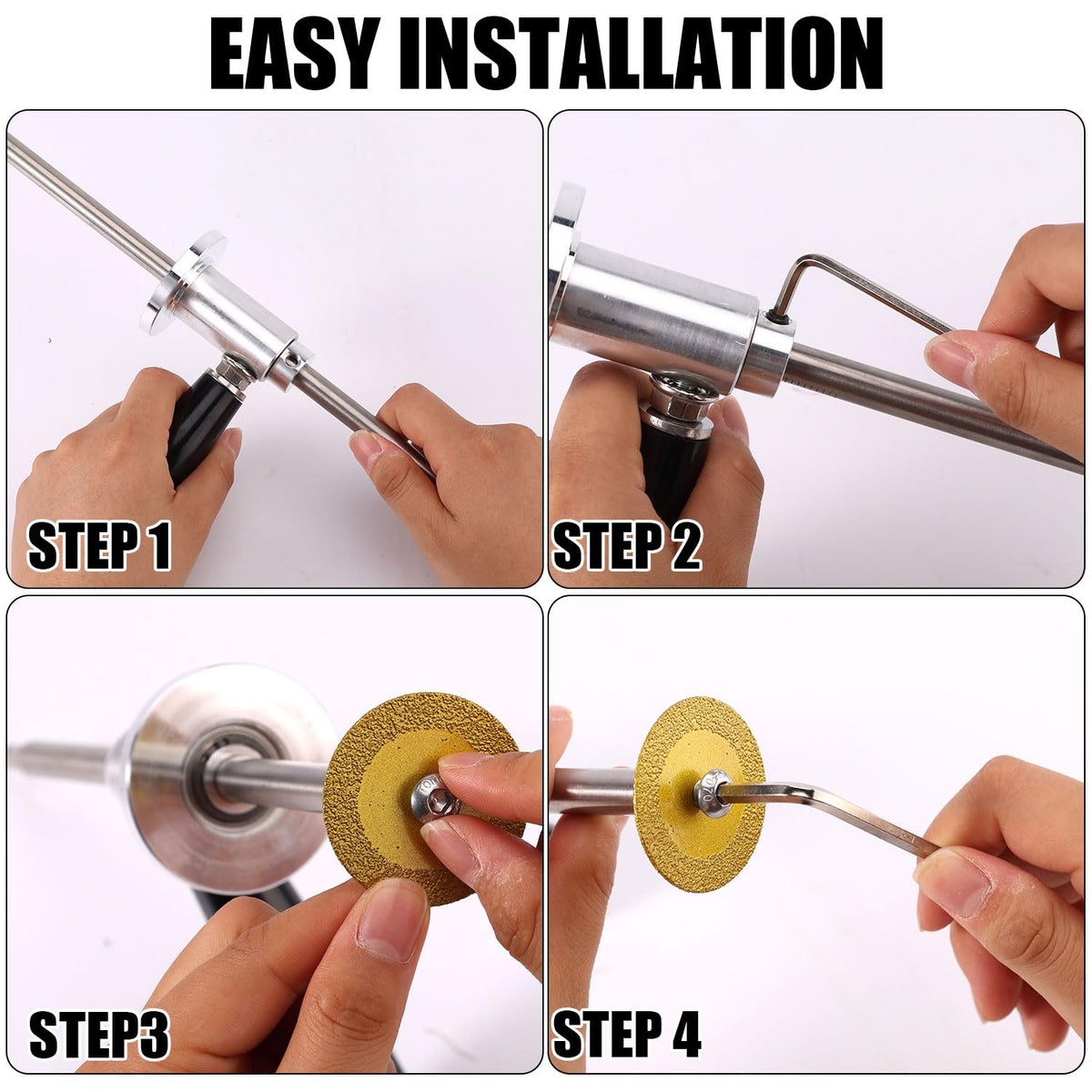 EASY INSTALLATION

STEP 1

STEP 2

STEP3

STEP 4