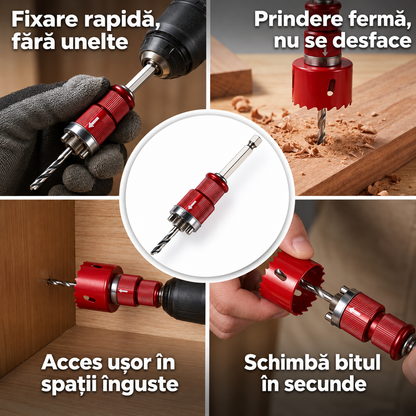 Fixare rapidă, fără unelte

Prindere fermă, nu se desface

Acces ușor în spații înguste

Schimbă bitul în secunde