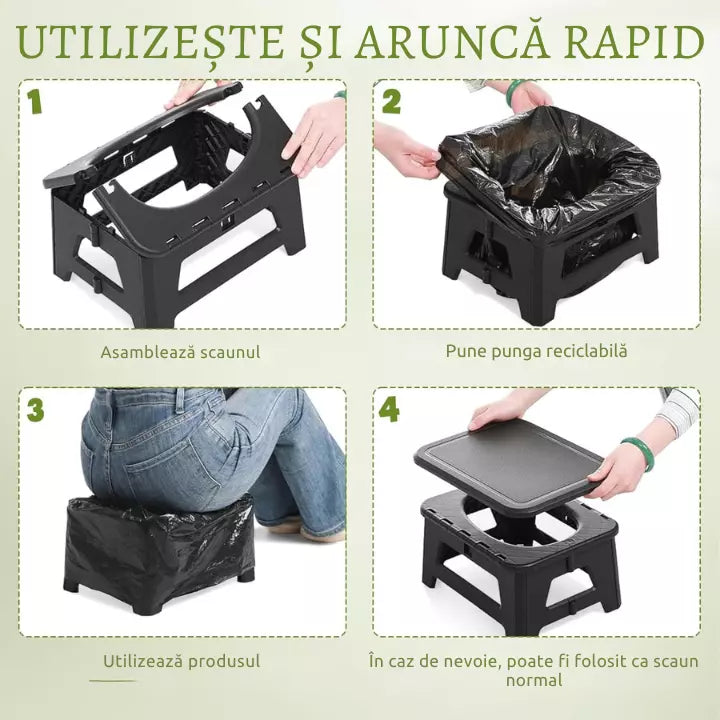 UTILIZEȘTE ȘI ARUNCĂ RAPID

1

Asamblează scaunul

2

Pune punga reciclabilă

3

Utilizează produsul

4

În caz de nevoie, poate fi folosit ca scaun normal