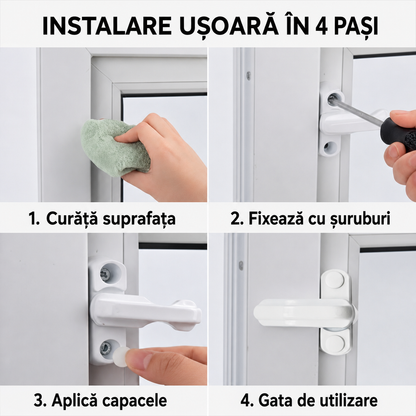 INSTALARE UȘOARĂ ÎN 4 PAȘI

1. Curăță suprafața

2. Fixează cu șuruburi

3. Aplică capacele

4. Gata de utilizare