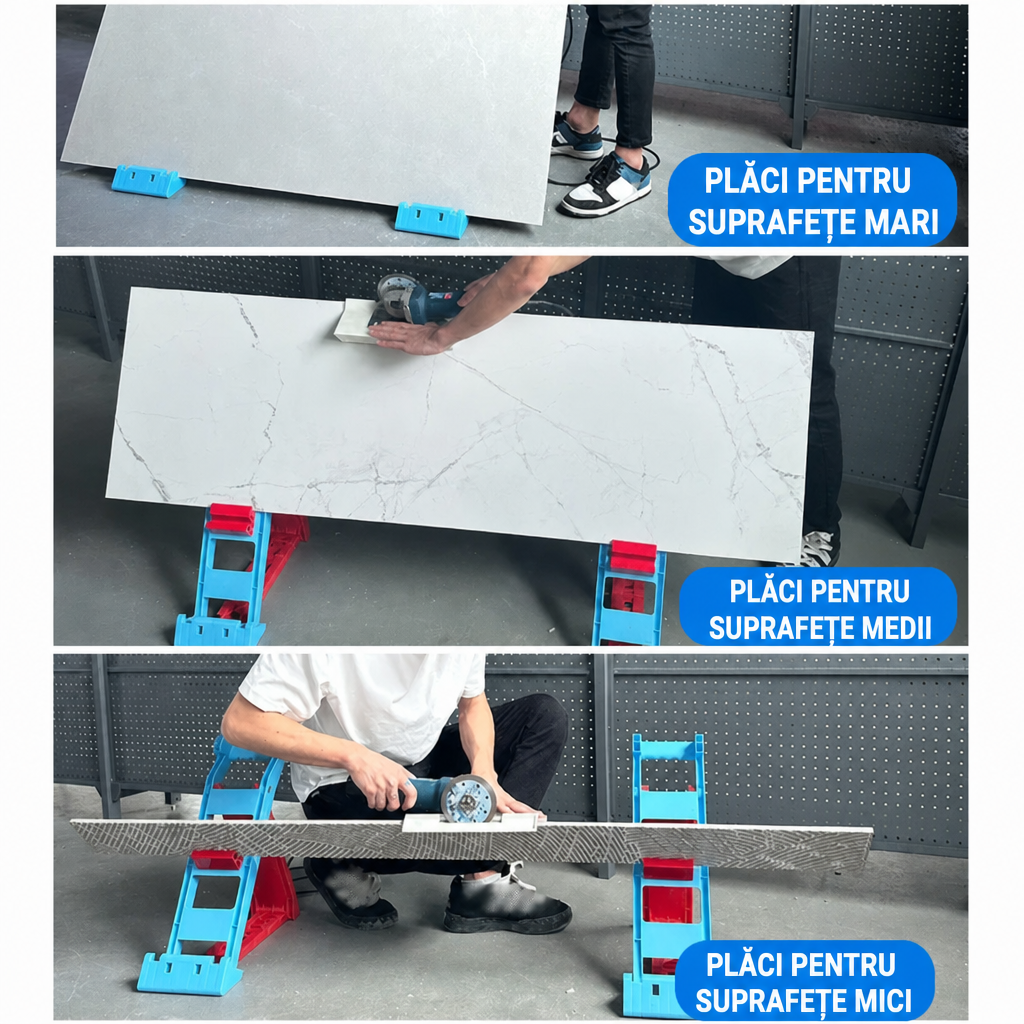 PLĂCI PENTRU SUPRAFEȚE MARI

PLĂCI PENTRU SUPRAFEȚE MEDII

PLĂCI PENTRU SUPRAFEȚE MICI