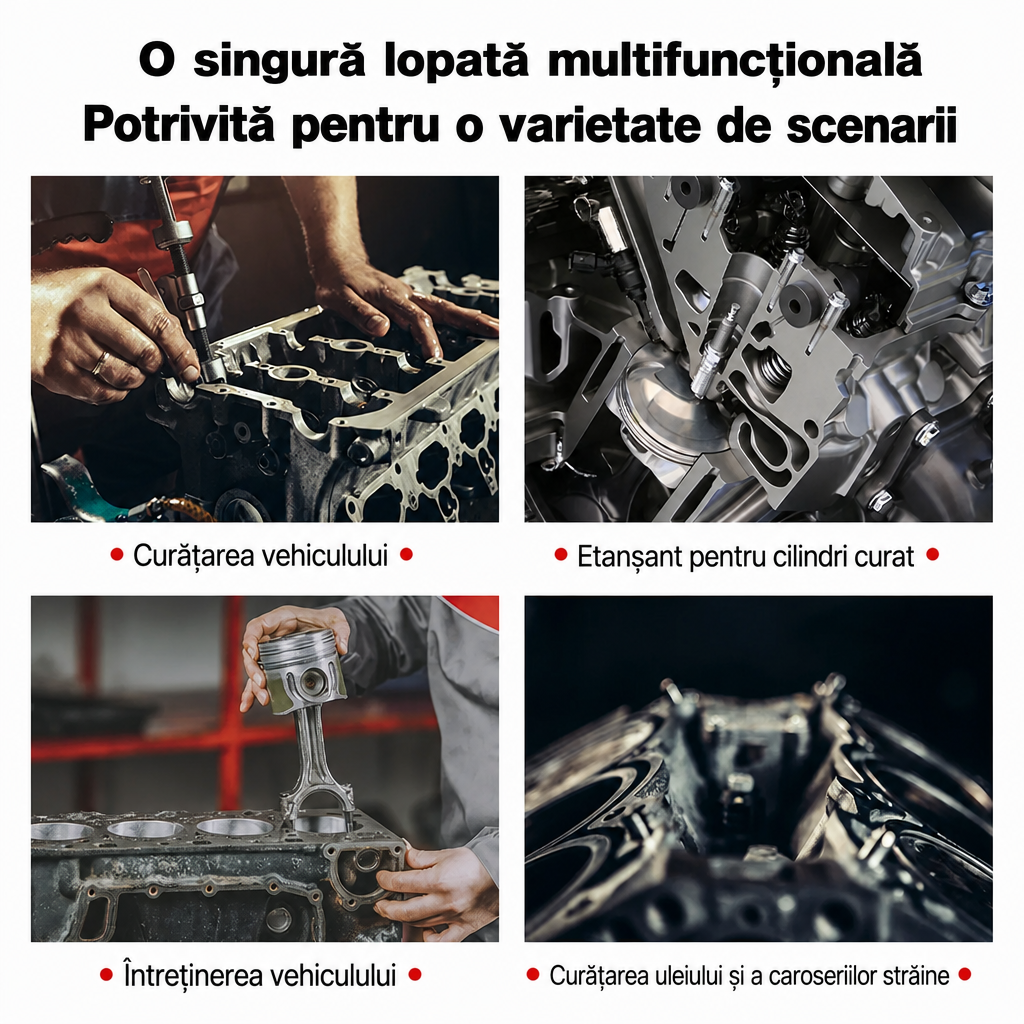 O singură lopată multifuncțională
Potrivită pentru o varietate de scenarii

• Curățarea vehiculului •

• Etanșant pentru cilindri curat •

• Întreținerea vehiculului •

• Curățarea uleiului și a caroseriilor străine •