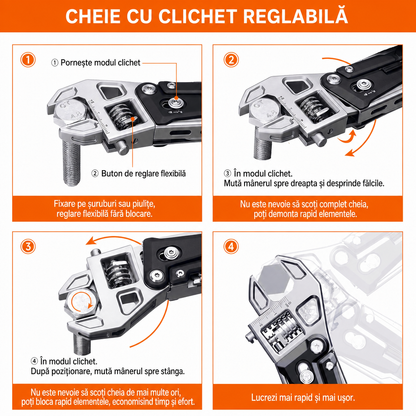 CHEIE CU CLICHET REGLABILĂ

1

① Pornește modul clichet

② Buton de reglare flexibilă

Fixare pe șuruburi sau piulițe, reglare flexibilă fără blocare.

2

③ În modul clichet. Mută mânerul spre dreapta și desprinde fălcile.

Nu este nevoie să scoți complet cheia, poți demonta rapid elementele.

3

④ În modul clichet. După poziționare, mută mânerul spre stânga.

Nu este nevoie să scoți cheia de mai multe ori, poți bloca rapid elementele, economisind timp și efort.

4

Lucrezi mai rapid și mai ușor.