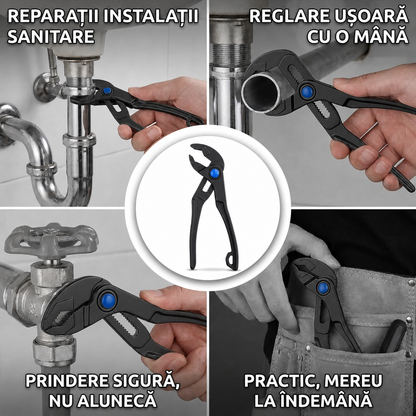 REPARAȚII INSTALAȚII SANITARE

REGLARE UȘOARĂ CU O MÂNĂ

PRINDERE SIGURĂ, NU ALUNECĂ

PRACTIC, MEREU LA ÎNDEMÂNĂ