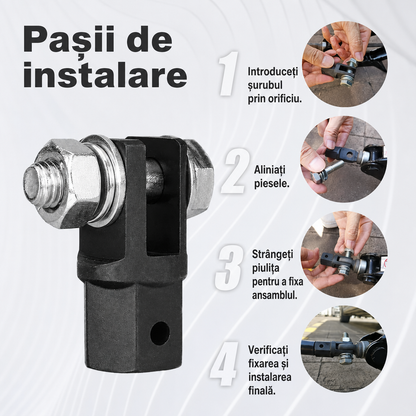 Pașii de instalare

1 Introduceți șurubul prin orificiu.

2 Aliniați piesele.

3 Strângeți piulița pentru a fixa ansamblul.

4 Verificați fixarea și instalarea finală.