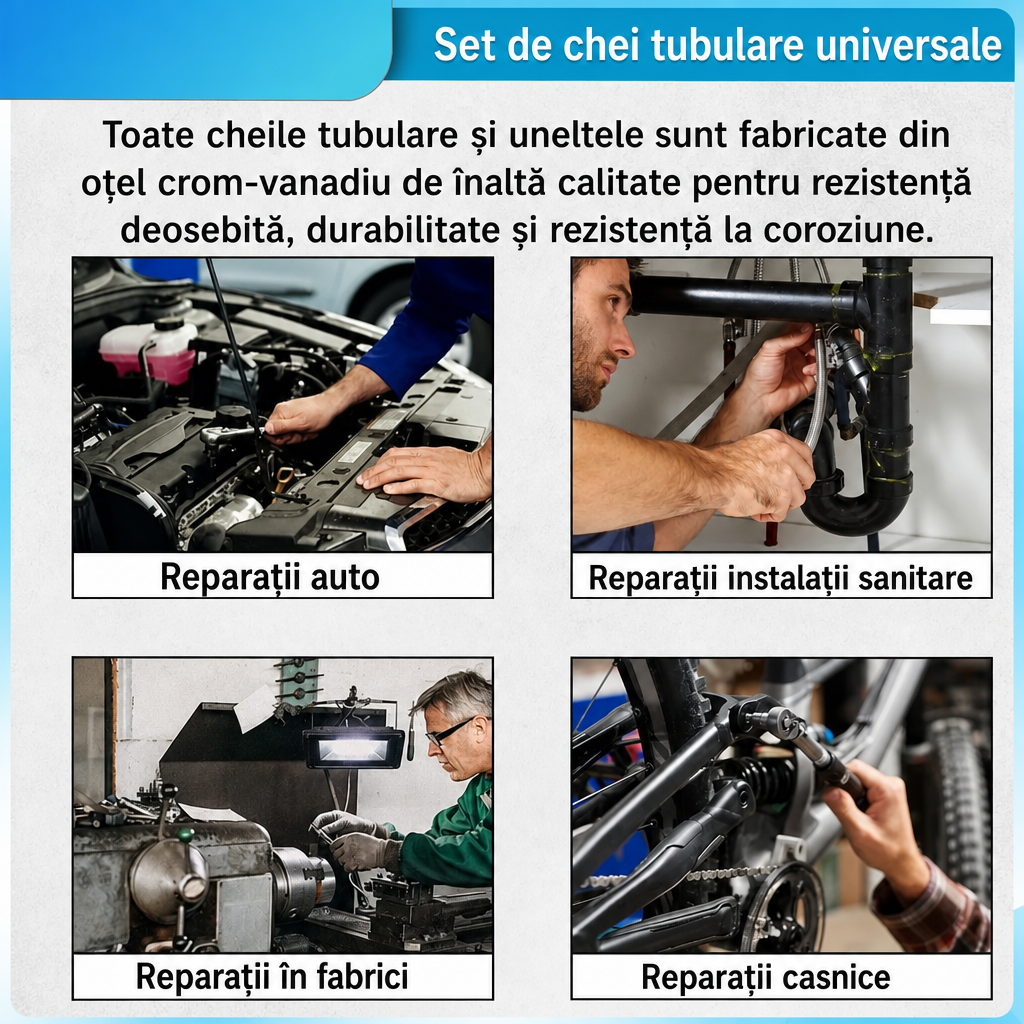 Set de chei tubulare universale

Toate cheile tubulare și uneltele sunt fabricate din oțel crom-vanadiu de înaltă calitate pentru rezistență deosebită, durabilitate și rezistență la coroziune.

Reparații auto

Reparații instalații sanitare

Reparații în fabrici

Reparații casnice