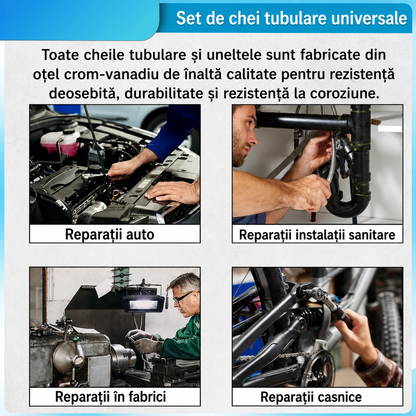 Set de chei tubulare universale

Toate cheile tubulare și uneltele sunt fabricate din oțel crom-vanadiu de înaltă calitate pentru rezistență deosebită, durabilitate și rezistență la coroziune.

Reparații auto

Reparații instalații sanitare

Reparații în fabrici

Reparații casnice