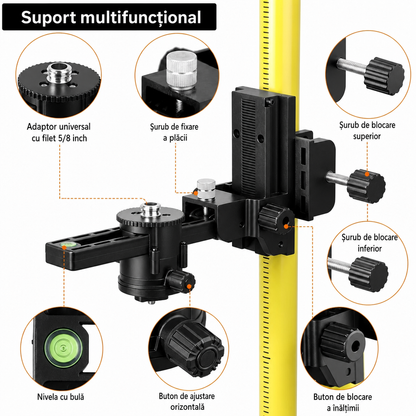 Suport multifuncțional

Adaptor universal cu filet 5/8 inch

Șurub de fixare a plăcii

Șurub de blocare superior

Șurub de blocare inferior

Nivela cu bulă

Buton de ajustare orizontală

Buton de blocare a înălțimii