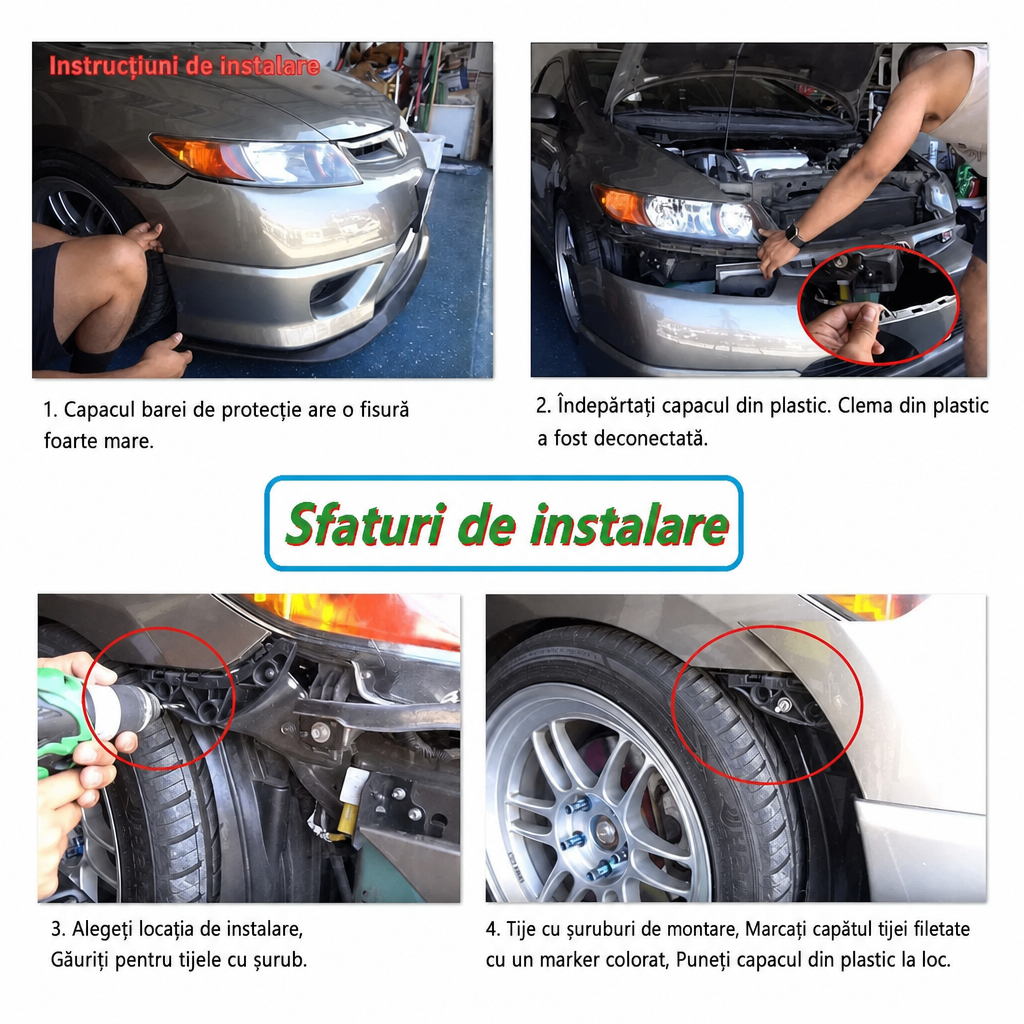 Instrucțiuni de instalare

1. Capacul barei de protecție are o fisură foarte mare.

2. Îndepărtați capacul din plastic. Clema din plastic a fost deconectată.

Sfaturi de instalare

3. Alegeți locația de instalare, Găuriți pentru tijele cu șurub.

4. Tije cu șuruburi de montare, Marcați capătul tijei filetate cu un marker colorat, Puneți capacul din plastic la loc.