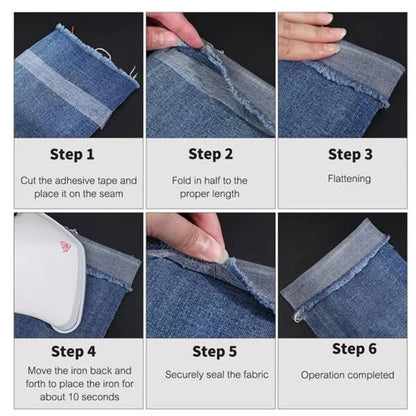 Step 1

Cut the adhesive tape and place it on the seam

Step 2

Fold in half to the proper length

Step 3

Flattening

Step 4

Move the iron back and forth to place the iron for about 10 seconds

Step 5

Securely seal the fabric

Step 6

Operation completed