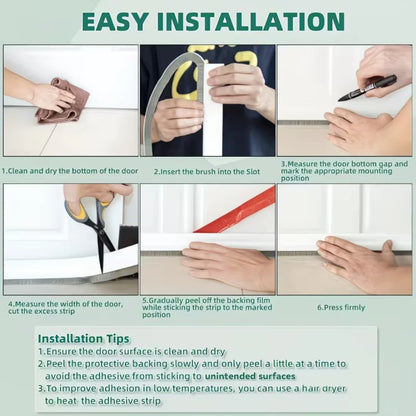 EASY INSTALLATION

1.Clean and dry the bottom of the door

2.Insert the brush into the Slot

3.Measure the door bottom gap and mark the appropriate mounting position

4.Measure the width of the door, cut the excess strip

5.Gradually peel off the backing film while sticking the strip to the marked position

6.Press firmly

Installation Tips
1.Ensure the door surface is clean and dry
2.Peel the protective backing slowly and only peel a little at a time to avoid the adhesive from sticking to unintended surfaces
3.To improve adhesion in low temperatures, you can use a hair dryer to heat the adhesive strip