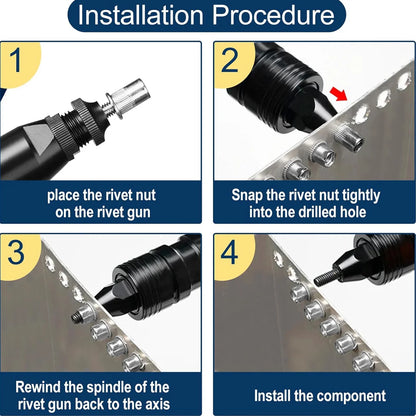 Installation Procedure

1

place the rivet nut on the rivet gun

2

Snap the rivet nut tightly into the drilled hole

3

Rewind the spindle of the rivet gun back to the axis

4

Install the component