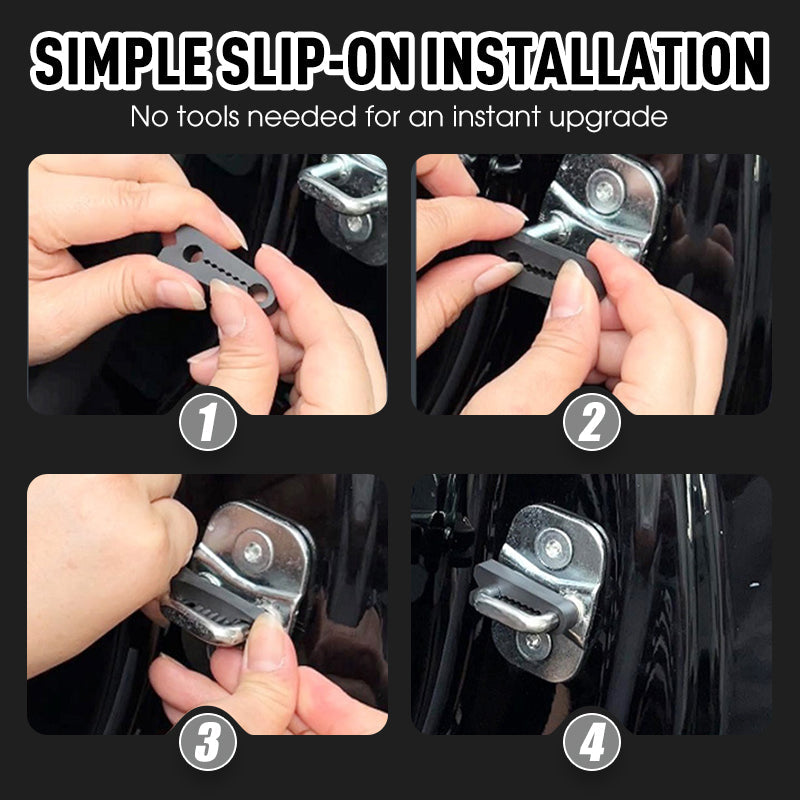 SIMPLE SLIP-ON INSTALLATION
No tools needed for an instant upgrade

1

2

3

4