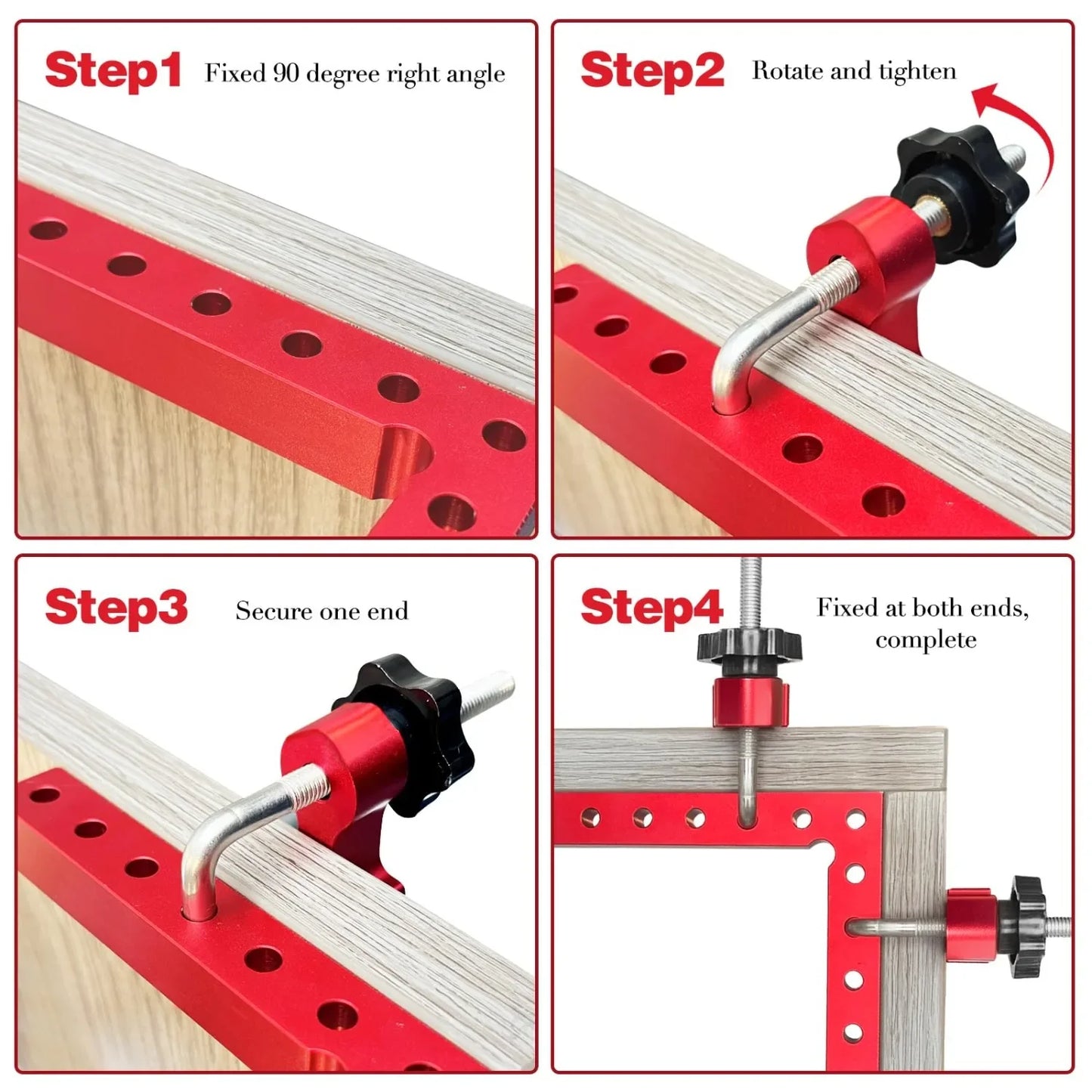 Step1 Fixed 90 degree right angle

Step2 Rotate and tighten

Step3 Secure one end

Step4 Fixed at both ends, complete