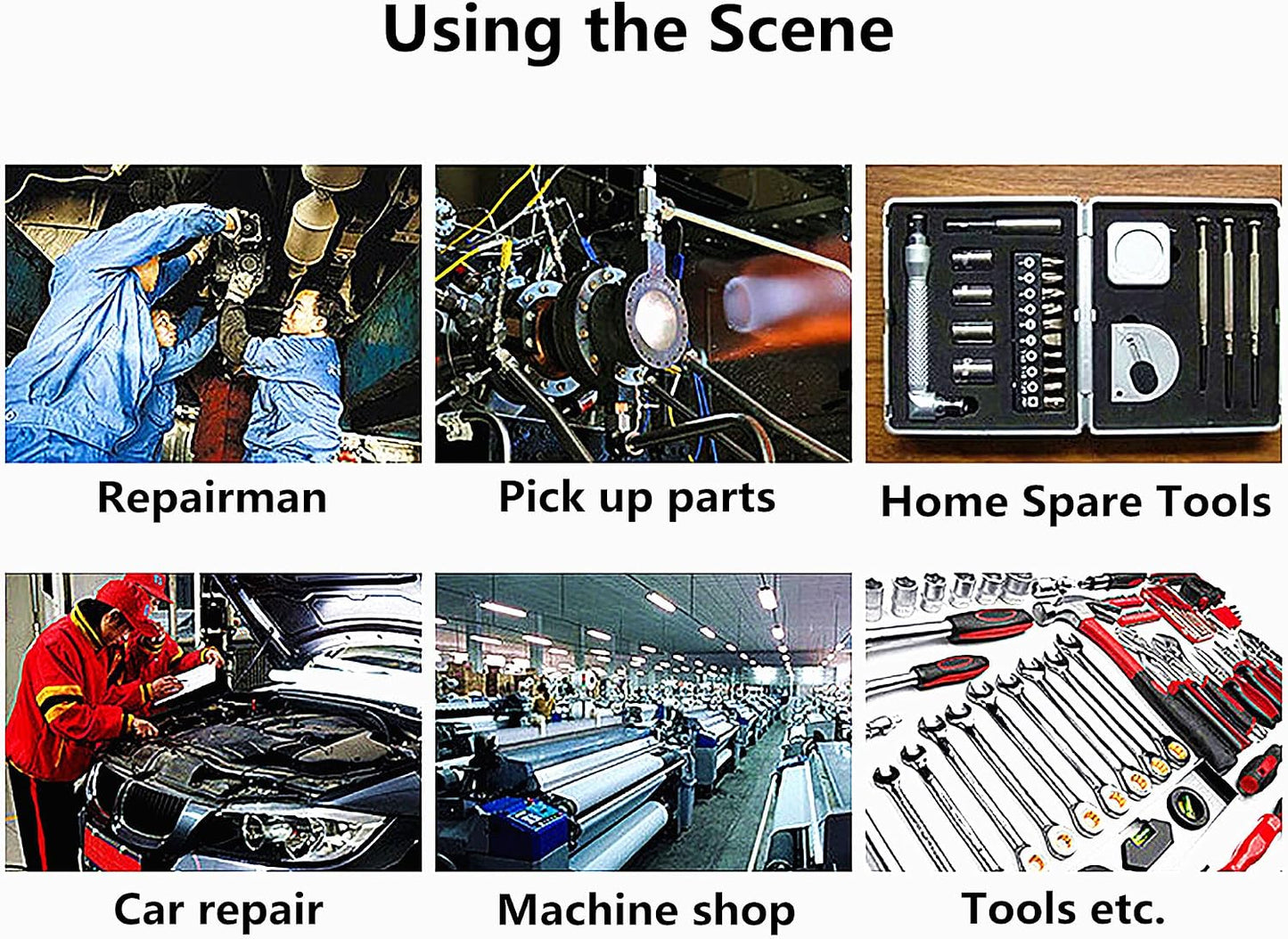 Using the Scene

Repairman

Pick up parts

Home Spare Tools

Car repair

Machine shop

Tools etc.