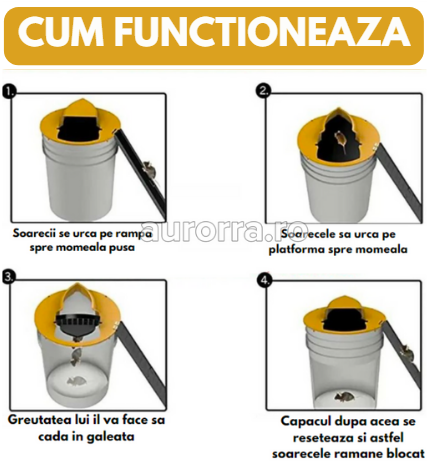 CUM FUNCTIONEAZA

1.

Soarecii se urca pe rampa spre momeala pusa

2.

Soarecele sa urca pe platforma spre momeala

aurorra.ro

3.

Greutatea lui il va face sa cada in galeata

4.

Capacul dupa acea se reseteaza si astfel soarecele ramane blocat