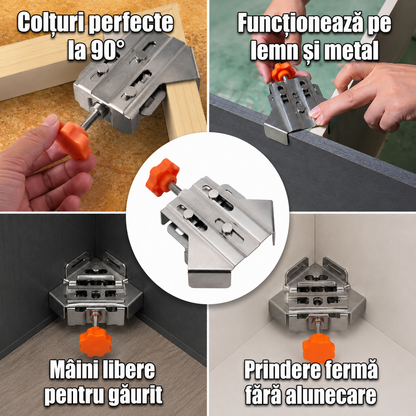 Colțuri perfecte la 90°

Funcționează pe lemn și metal

Mâini libere pentru găurit

Prindere fermă fără alunecare