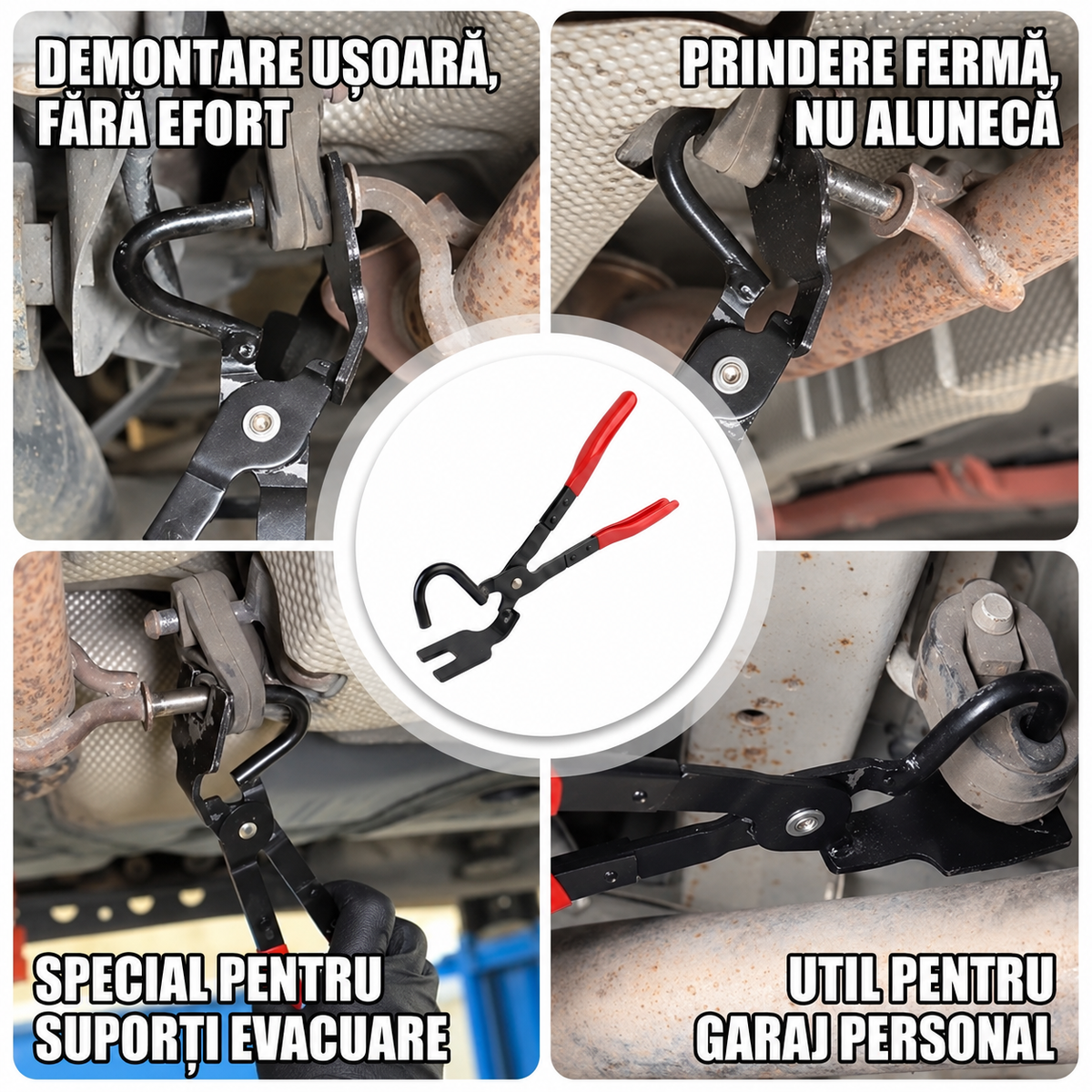 DEMONTARE UȘOARĂ, FĂRĂ EFORT

PRINDERE FERMĂ, NU ALUNECĂ

SPECIAL PENTRU SUPORȚI EVACUARE

UTIL PENTRU GARAJ PERSONAL