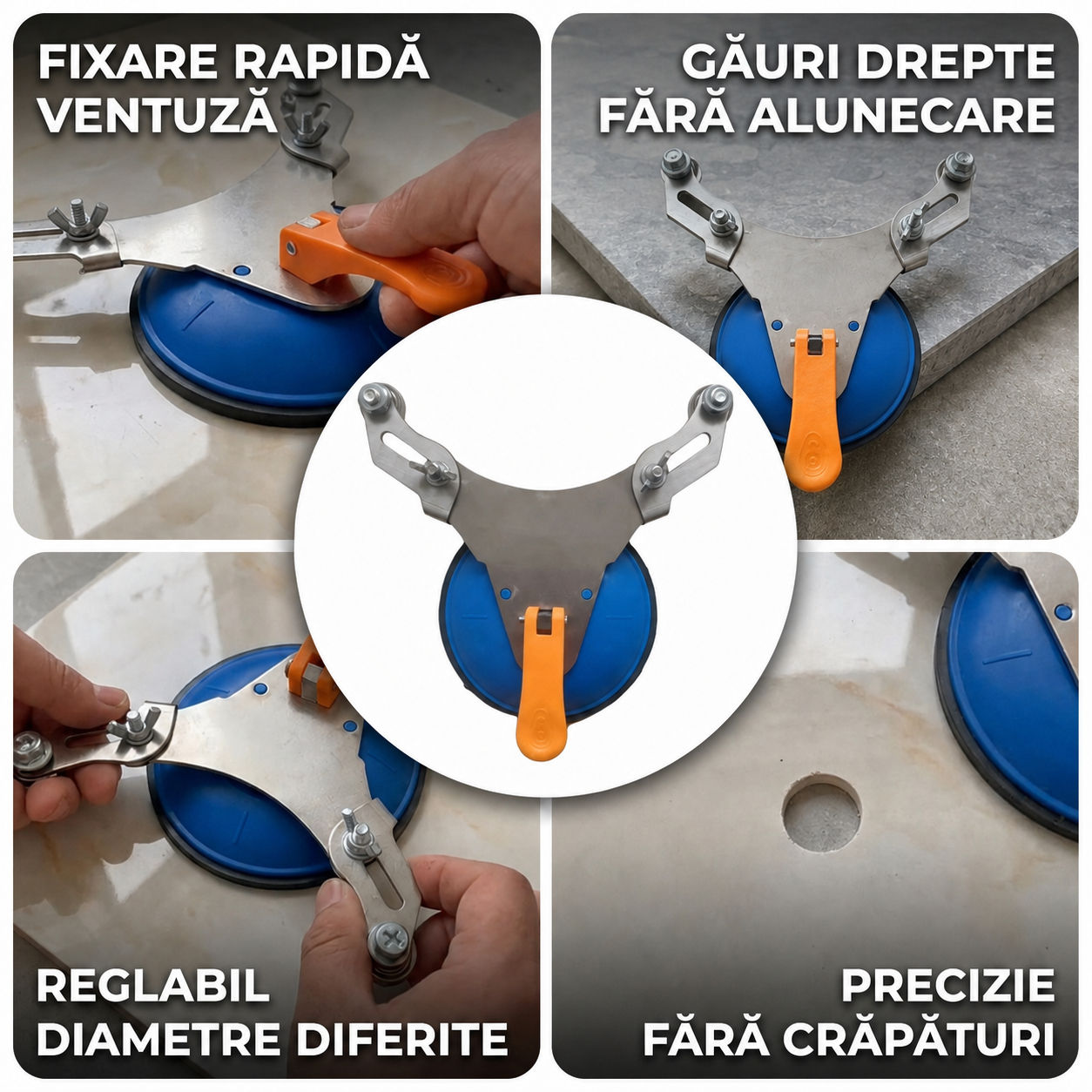 FIXARE RAPIDĂ VENTUZĂ

GĂURI DREPTE FĂRĂ ALUNECARE

REGLABIL DIAMETRE DIFERITE

PRECIZIE FĂRĂ CRĂPĂTURI