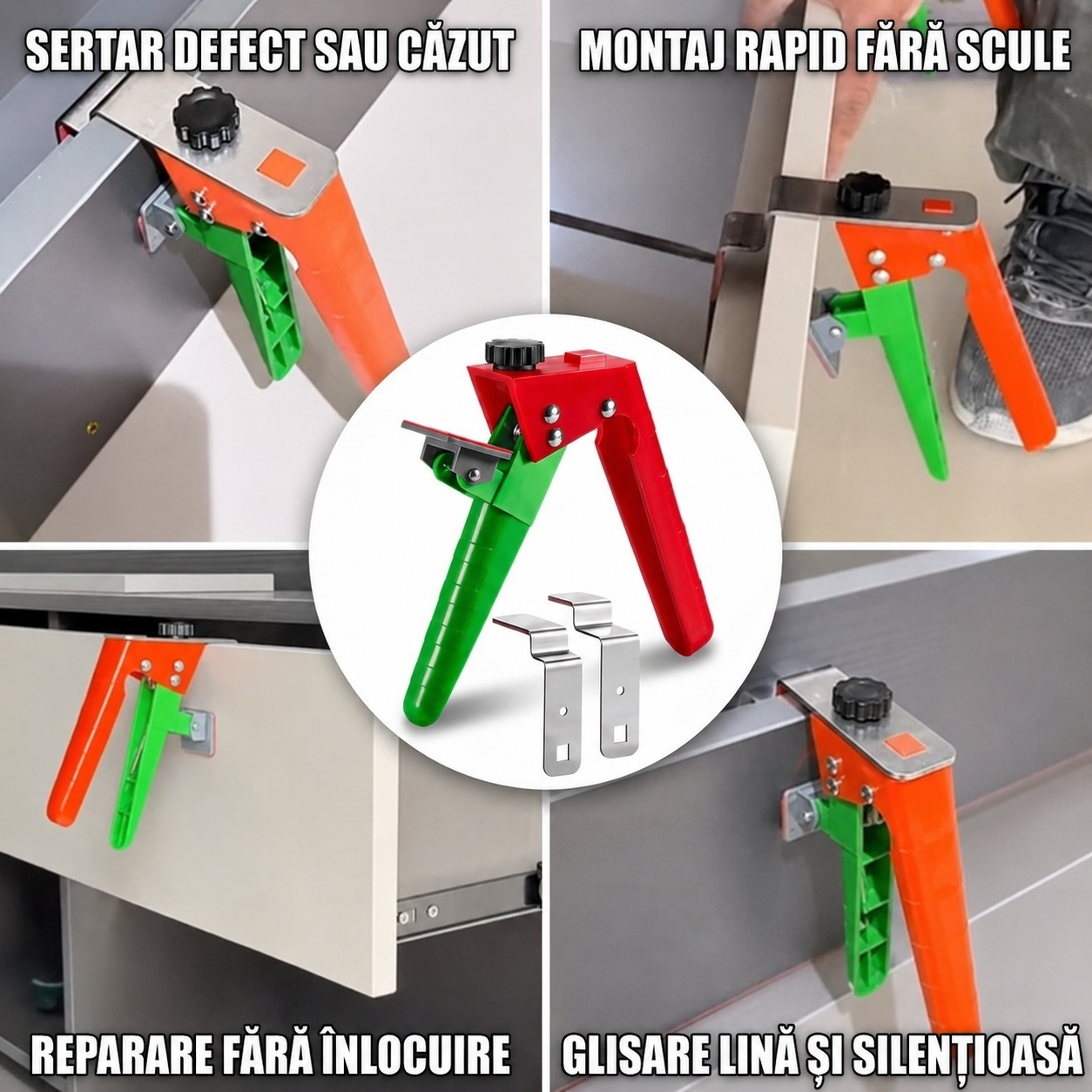 SERTAR DEFECT SAU CĂZUT

MONTAJ RAPID FĂRĂ SCULE

REPARARE FĂRĂ ÎNLOCUIRE

GLISARE LINĂ ȘI SILENȚIOASĂ