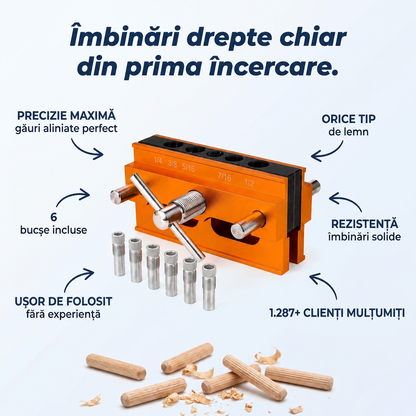 Îmbinări drepte chiar din prima încercare.

PRECIZIE MAXIMĂ
găuri aliniate perfect

ORICE TIP
de lemn

1/4 3/8 5/16 7/16 1/2

6
bucșe incluse

REZISTENȚĂ
îmbinări solide

UȘOR DE FOLOSIT
fără experiență

1.287+ CLIENȚI MULȚUMIȚI