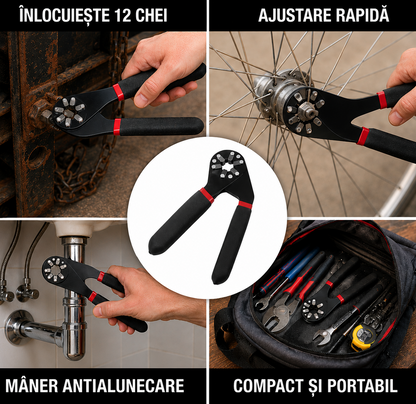 ÎNLOCUIEȘTE 12 CHEI

AJUSTARE RAPIDĂ

MÂNER ANTIALUNECARE

COMPACT ȘI PORTABIL