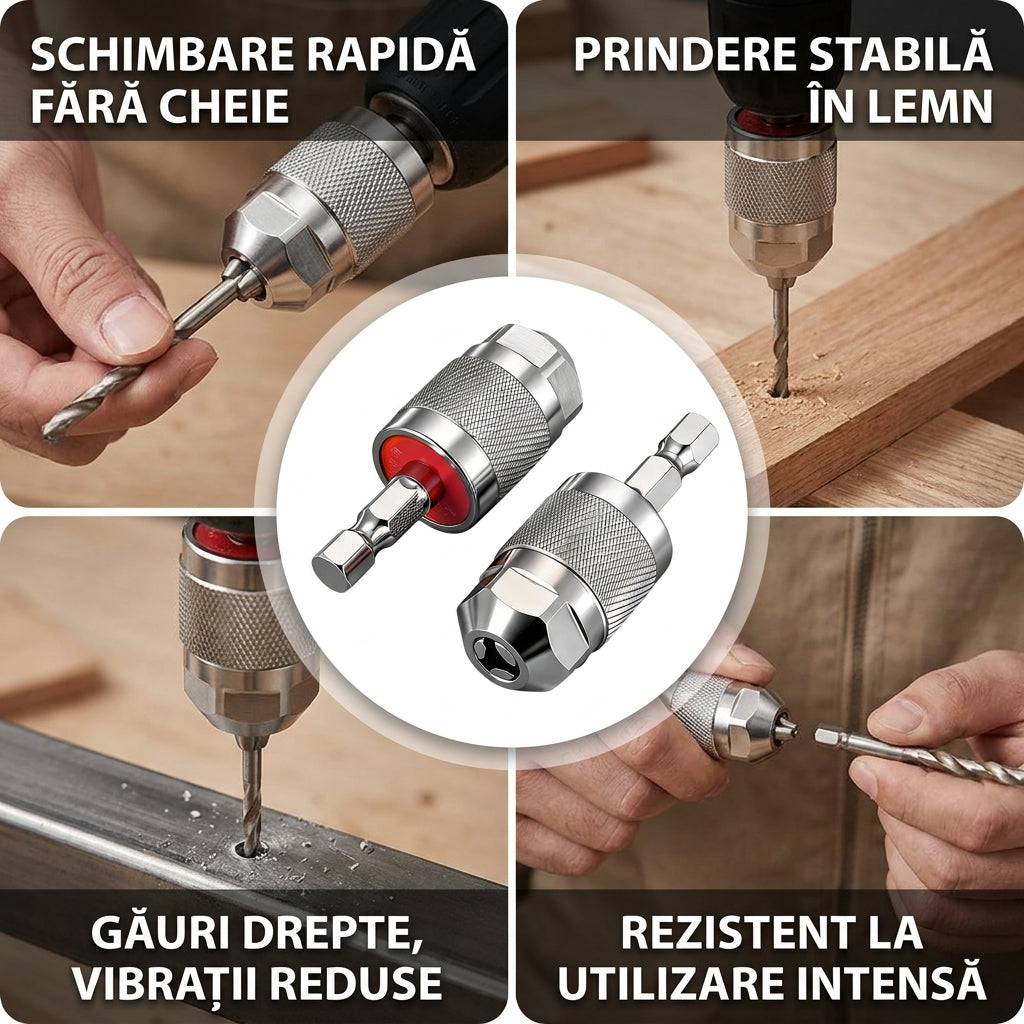 SCHIMBARE RAPIDĂ FĂRĂ CHEIE

PRINDERE STABILĂ ÎN LEMN

GĂURI DREPTE, VIBRAȚII REDUSE

REZISTENT LA UTILIZARE INTENSĂ