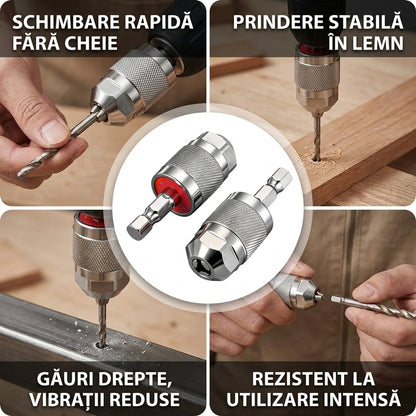 SCHIMBARE RAPIDĂ FĂRĂ CHEIE

PRINDERE STABILĂ ÎN LEMN

GĂURI DREPTE, VIBRAȚII REDUSE

REZISTENT LA UTILIZARE INTENSĂ