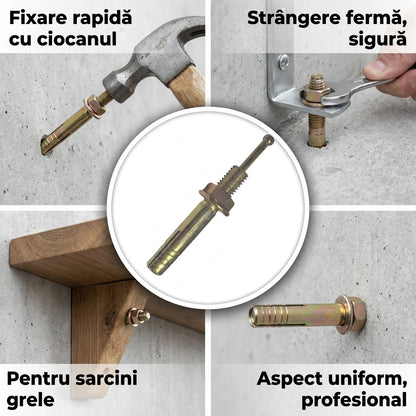 Fixare rapidă cu ciocanul

Strângere fermă, sigură

Pentru sarcini grele

Aspect uniform, profesional