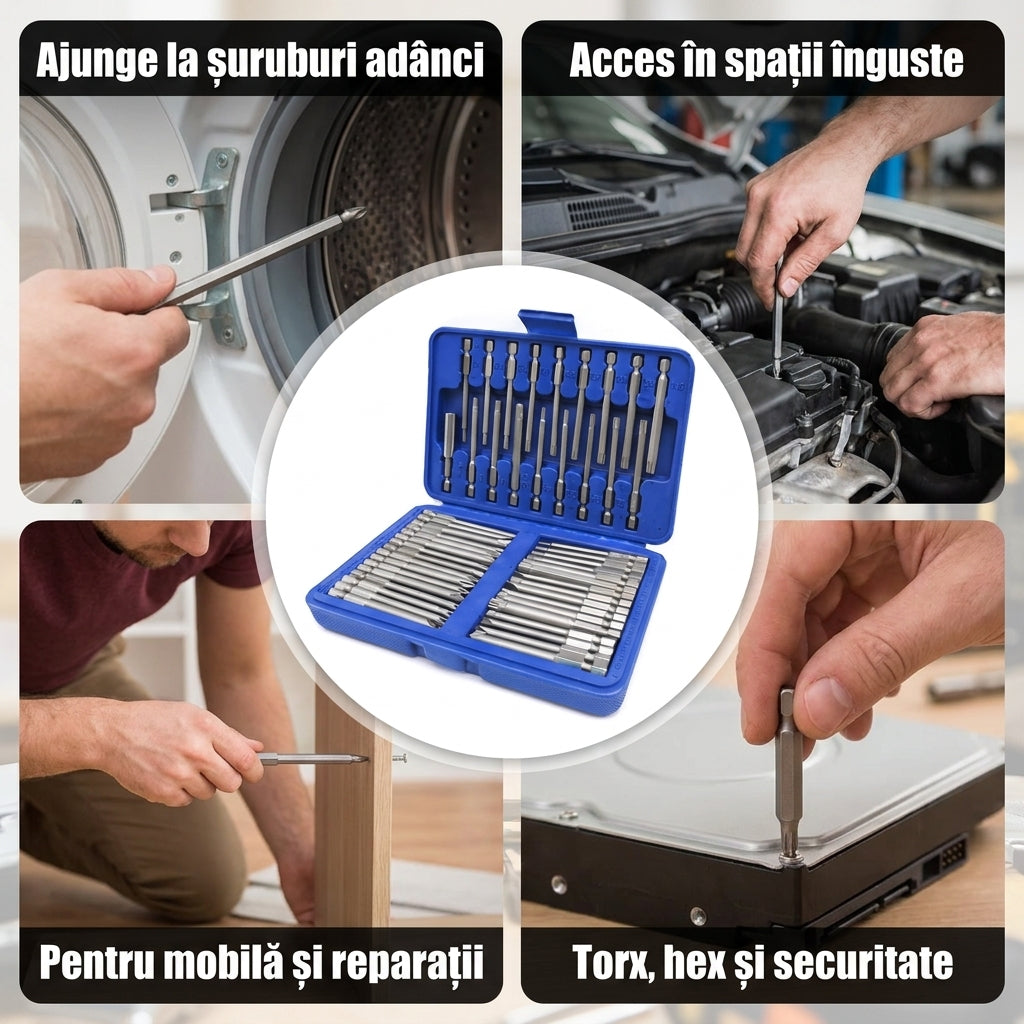 Ajunge la șuruburi adânci

Acces în spații înguste

Pentru mobilă și reparații

Torx, hex și securitate