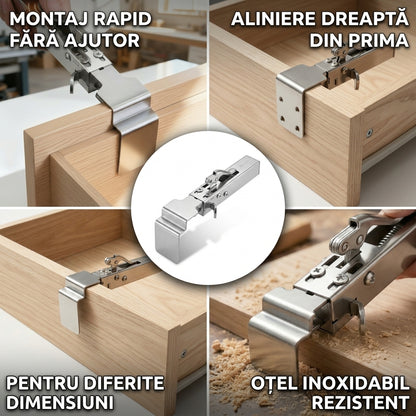 MONTAJ RAPID FĂRĂ AJUTOR

ALINIERE DREAPTĂ DIN PRIMA

PENTRU DIFERITE DIMENSIUNI

OȚEL INOXIDABIL REZISTENT