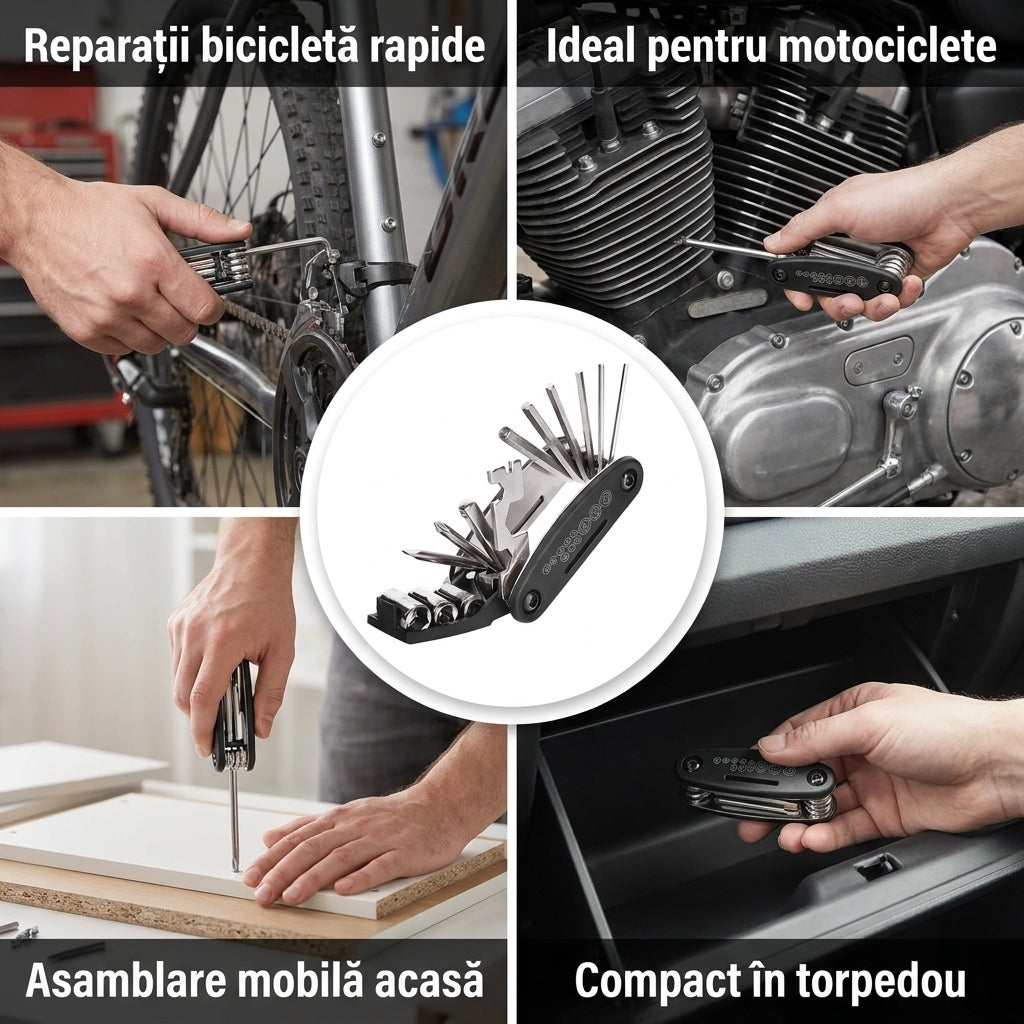 Reparații bicicletă rapide

Ideal pentru motociclete

Asamblare mobilă acasă

Compact în torpedou