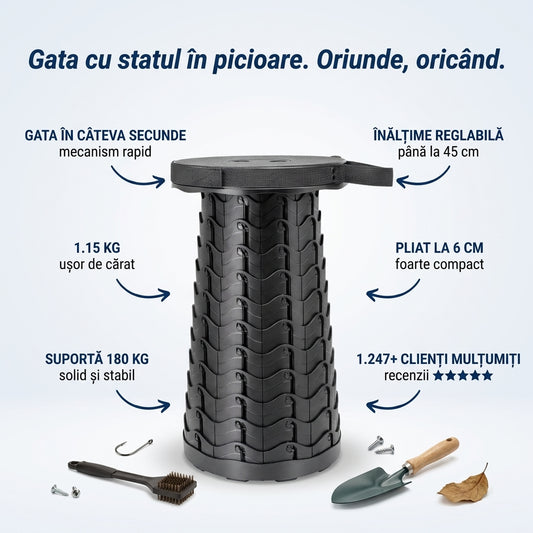 Gata cu statul în picioare. Oriunde, oricând.

GATA ÎN CÂTEVA SECUNDE
mecanism rapid

ÎNĂLȚIME REGLABILĂ
până la 45 cm

1.15 KG
ușor de cărat

PLIAT LA 6 CM
foarte compact

SUPORTĂ 180 KG
solid și stabil

1.247+ CLIENȚI MULȚUMIȚI
recenzii ★★★★★