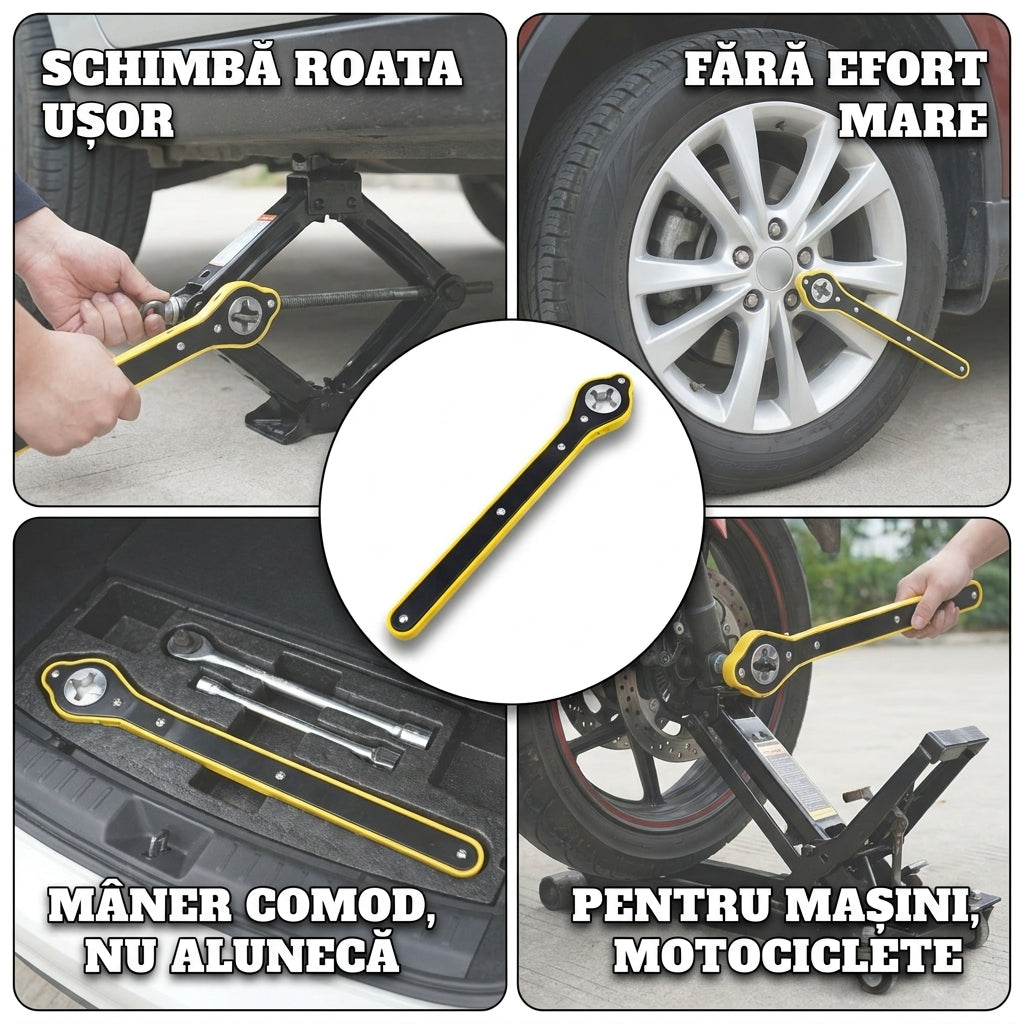 SCHIMBĂ ROATA UȘOR

FĂRĂ EFORT MARE

MÂNER COMOD, NU ALUNECĂ

PENTRU MAȘINI, MOTOCICLETE