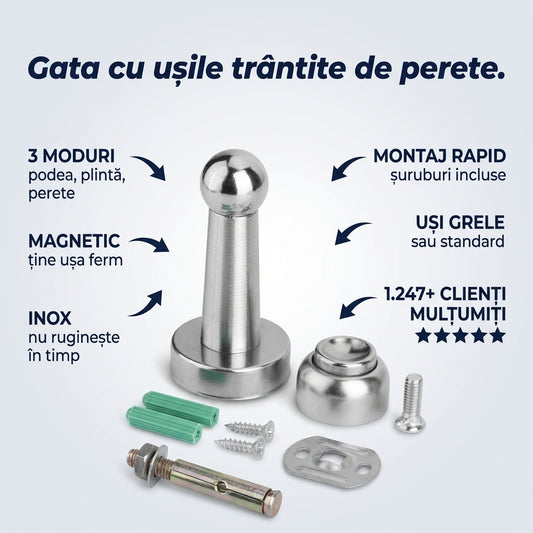 Gata cu ușile trântite de perete.

3 MODURI
podea, plintă, perete

MAGNETIC
ține ușa ferm

INOX
nu ruginește în timp

MONTAJ RAPID
șuruburi incluse

UȘI GRELE
sau standard

1.247+ CLIENȚI MULȚUMIȚI
★★★★★