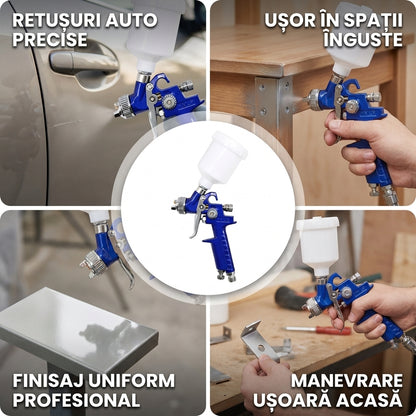 RETUȘURI AUTO PRECISE

UȘOR ÎN SPAȚII ÎNGUSTE

FINISAJ UNIFORM PROFESIONAL

MANEVRARE UȘOARĂ ACASĂ