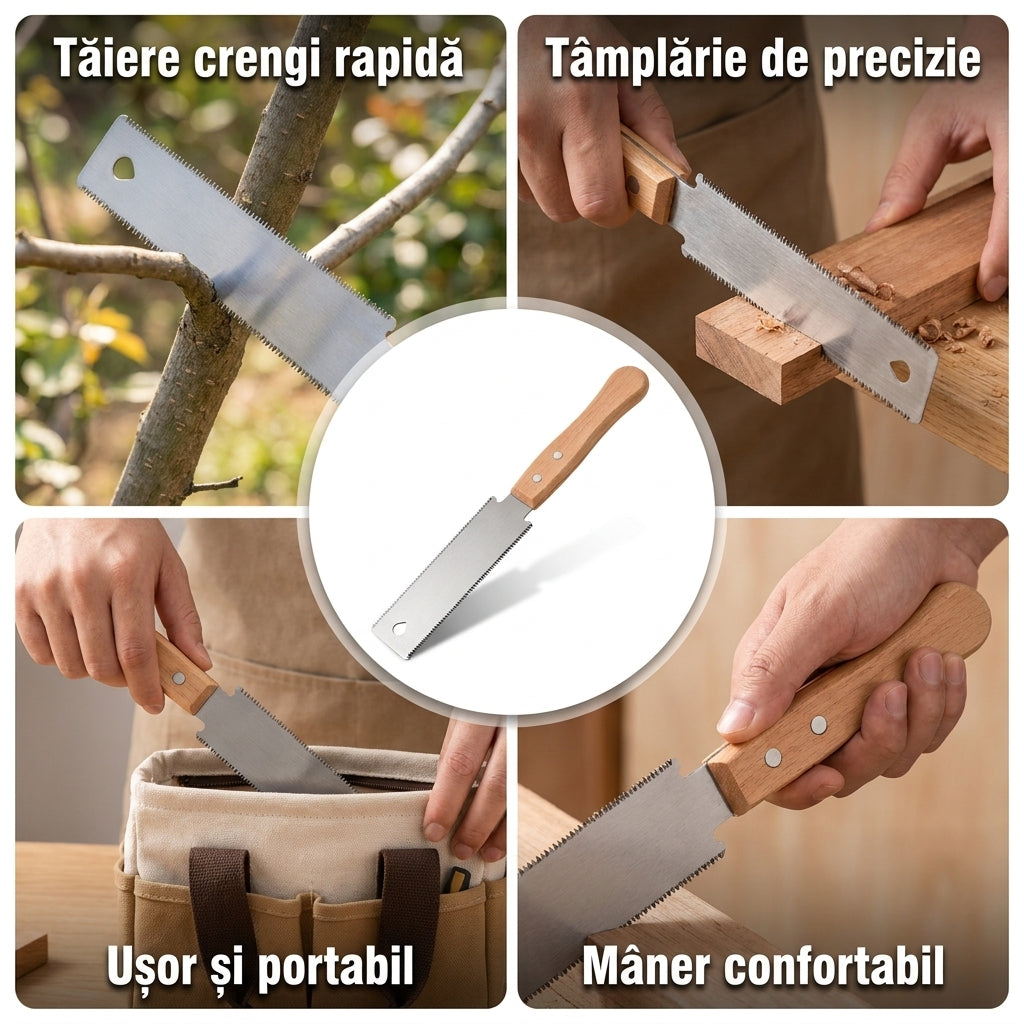 Tăiere crengi rapidă

Tâmplărie de precizie

Ușor și portabil

Mâner confortabil